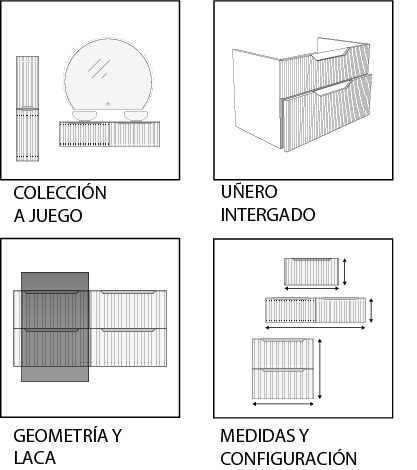 COLECCIÓN
A JUEGO

UÑERO
INTERGADO

GEOMETRÍA Y
LACA

MEDIDAS Y
CONFIGURACIÓN